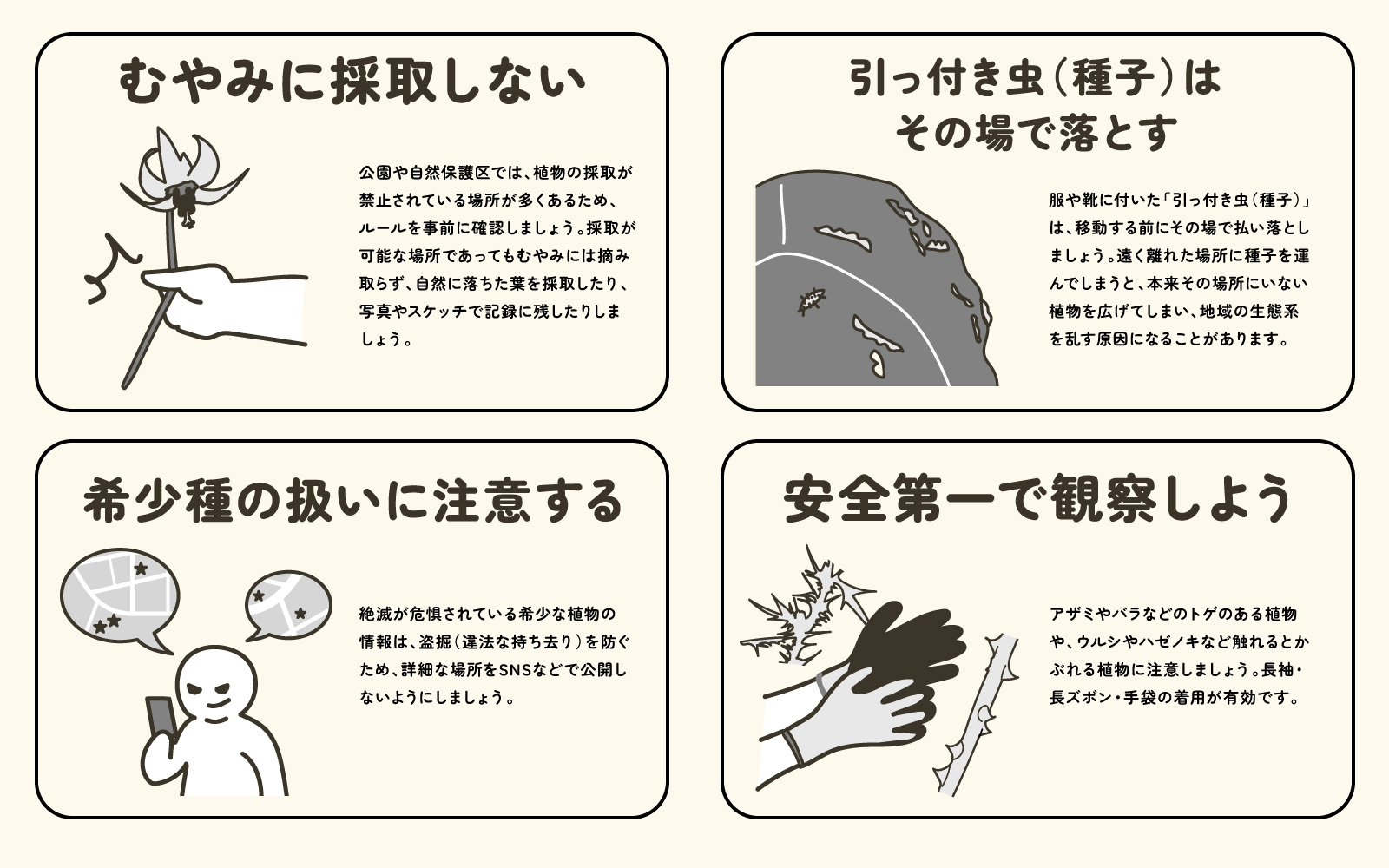 むやみに採取しない

公園や自然保護区では、植物の採取が禁止されている場所が多くあるため、ルールを事前に確認しましょう。採取が可能な場所であってもむやみには摘み取らず、自然に落ちた葉を採取したり、写真やスケッチで記録に残したりしましょう。

引っ付き虫（種子）はその場で落とす

服や靴に付いた「引っ付き虫（種子）」は、移動する前にその場で払い落としましょう。遠く離れた場所に種子を運んでしまうと、本来その場所にいない植物を広げてしまい、地域の生態系を乱す原因になることがあります。

希少種の扱いに注意する

絶滅が危惧されている希少な植物の情報は、盗掘（違法な持ち去り）を防ぐため、詳細な場所をSNSなどで公開しないようにしましょう。

安全第一で観察しよう

アザミやバラなどのトゲのある植物や、ウルシやハゼノキなど触れるとかぶれる植物に注意しましょう。長袖・長ズボン・手袋の着用が有効です。