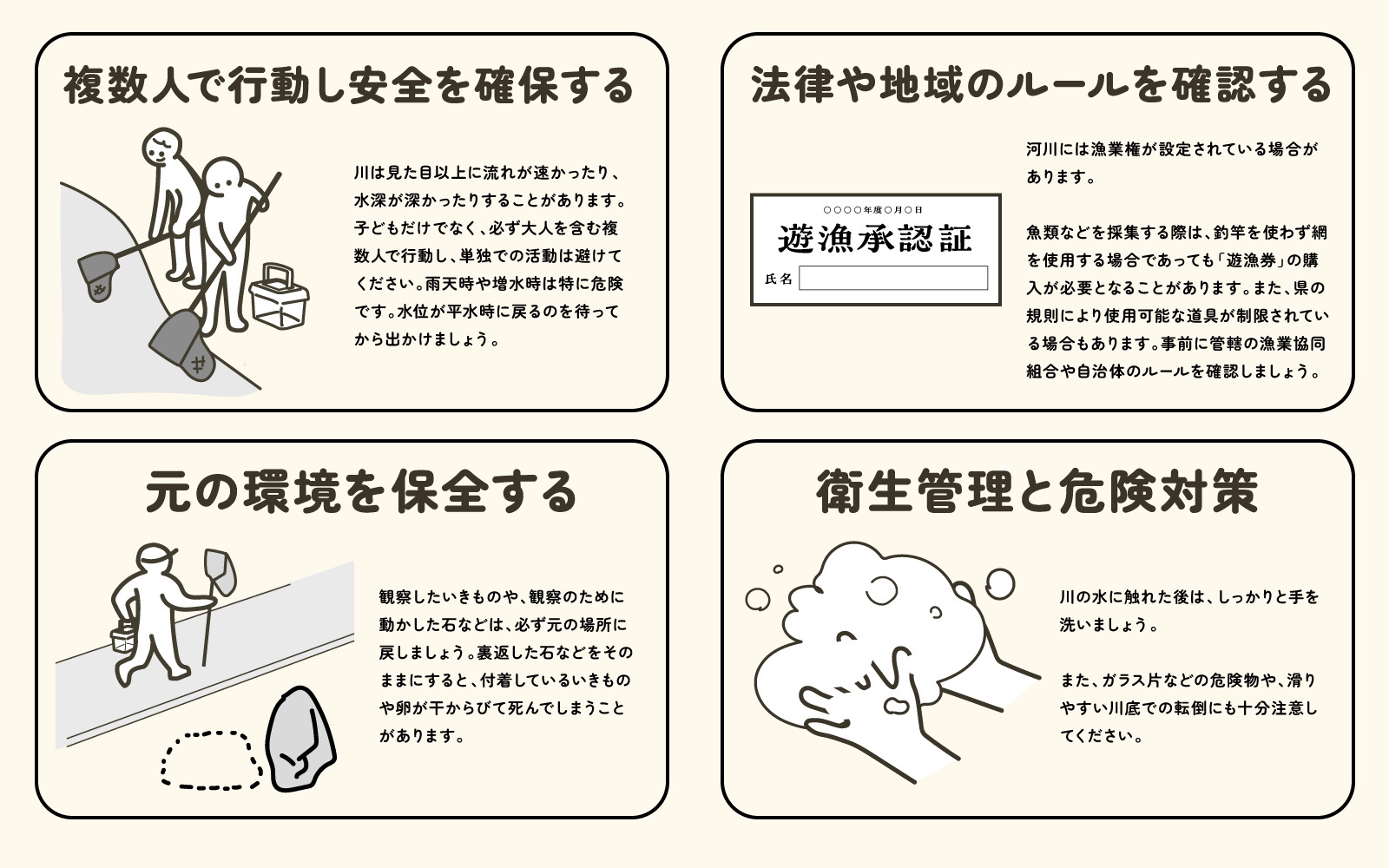 複数人で行動し安全を確保する

川は見た目以上に流れが速かったり、水深が深かったりすることがあります。子どもだけでなく、必ず大人を含む複数人で行動し、単独での活動は避けてください。雨天時や増水時は特に危険です。水位が平水時に戻るのを待ってから出かけましょう。

法律や地域のルールを確認する

○○○○年度○月○日
遊漁承認証
氏名

河川には漁業権が設定されている場合があります。

魚類などを採集する際は、釣竿を使わず網を使用する場合であっても「遊漁券」の購入が必要となることがあります。また、県の規則により使用可能な道具が制限されている場合もあります。事前に管轄の漁業協同組合や自治体のルールを確認しましょう。

元の環境を保全する

観察したいきものや、観察のために動かした石などは、必ず元の場所に戻しましょう。裏返した石などをそのままにすると、付着しているいきものや卵が干からびて死んでしまうことがあります。

衛生管理と危険対策

川の水に触れた後は、しっかりと手を洗いましょう。

また、ガラス片などの危険物や、滑りやすい川底での転倒にも十分注意してください。