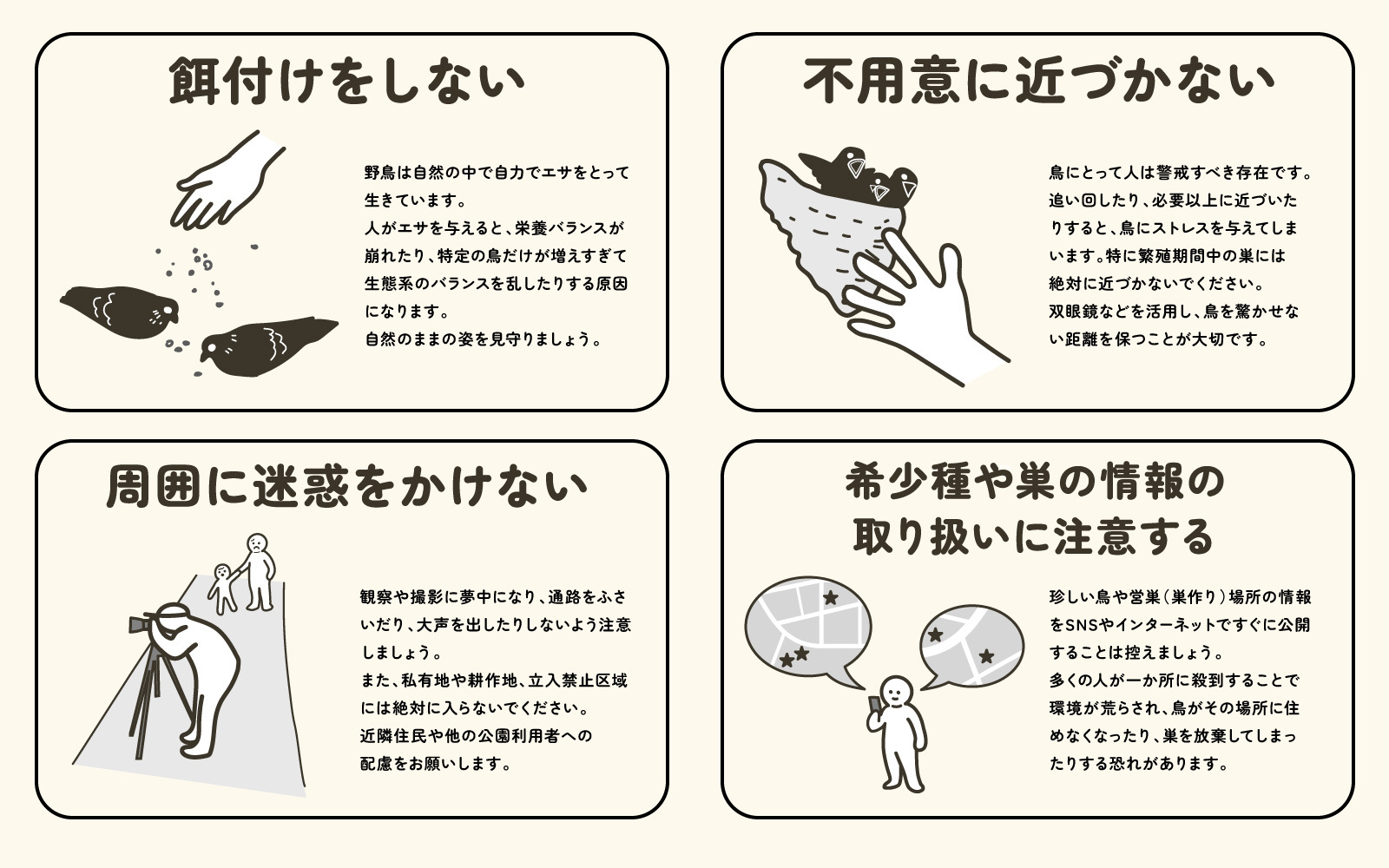 餌付けをしない

野鳥は自然の中で自力でエサをとって生きています。
人がエサを与えると、栄養バランスが崩れたり、特定の鳥だけが増えすぎて生態系のバランスを乱したりする原因になります。
自然のままの姿を見守りましょう。

不用意に近づかない

鳥にとって人は警戒すべき存在です。
追い回したり、必要以上に近づいたりすると、鳥にストレスを与えてしまいます。特に繁殖期間中の巣には絶対に近づかないでください。
双眼鏡などを活用し、鳥を驚かせない距離を保つことが大切です。

周囲に迷惑をかけない

観察や撮影に夢中になり、通路をふさいだり、大声を出したりしないよう注意しましょう。
また、私有地や耕作地、立入禁止区域には絶対に入らないでください。
近隣住民や他の公園利用者への配慮をお願いします。

希少種や巣の情報の取り扱いに注意する

珍しい鳥や営巣（巣作り）場所の情報をSNSやインターネットですぐに公開することは控えましょう。
多くの人が一か所に殺到することで環境が荒らされ、鳥がその場所に住めなくなったり、巣を放棄してしまったりする恐れがあります。