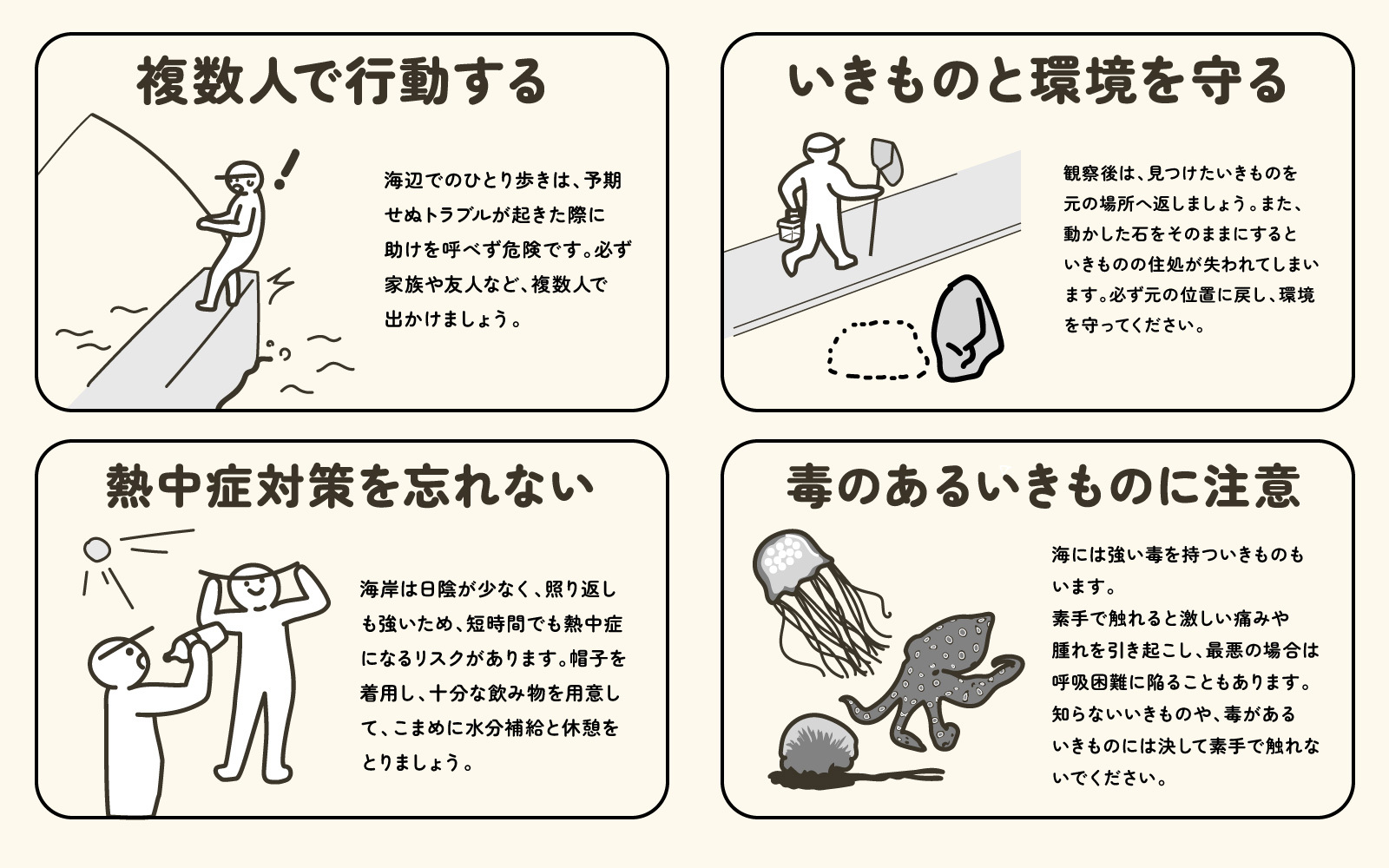 複数人で行動する

海辺でのひとり歩きは、予期せぬトラブルが起きた際に助けを呼べず危険です。必ず家族や友人など、複数人で出かけましょう。

いきものと環境を守る

観察後は、見つけたいきものを元の場所へ返しましょう。また、動かした石をそのままにするといきものの住処が失われてしまいます。必ず元の位置に戻し、環境を守ってください。

熱中症対策を忘れない

海岸は日陰が少なく、照り返しも強いため、短時間でも熱中症になるリスクがあります。帽子を着用し、十分な飲み物を用意して、こまめに水分補給と休憩をとりましょう。

毒のあるいきものに注意

海には強い毒を持ついきものもいます。
素手で触れると激しい痛みや腫れを引き起こし、最悪の場合は呼吸困難に陥ることもあります。
知らないいきものや、毒があるいきものには決して素手で触れないでください。