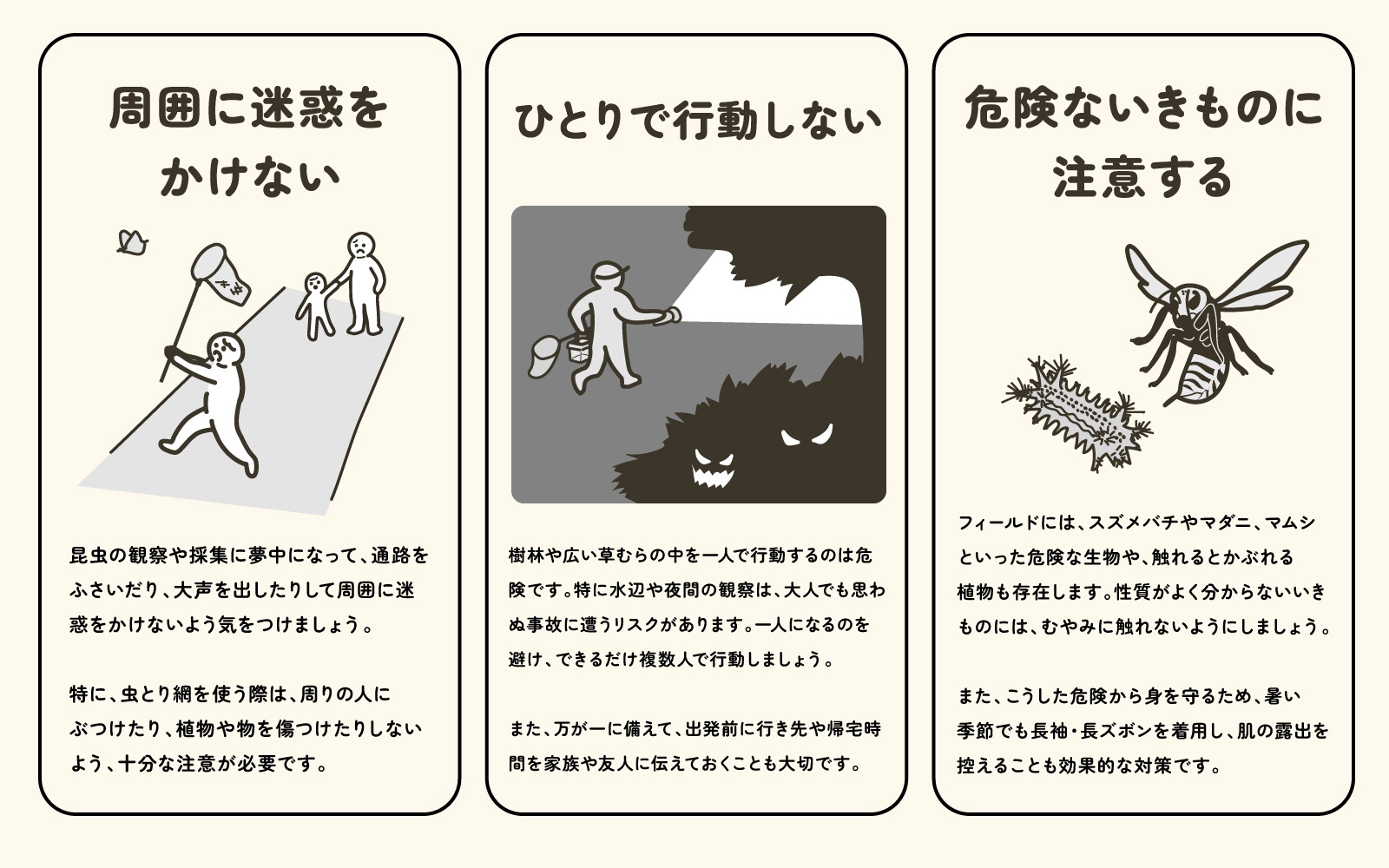 周囲に迷惑をかけない

昆虫の観察や採集に夢中になって、通路をふさいだり、大声を出したりして周囲に迷惑をかけないよう気をつけましょう。

特に、虫とり網を使う際は、周りの人にぶつけたり、植物や物を傷つけたりしないよう、十分な注意が必要です。

ひとりで行動しない

樹林や広い草むらの中を一人で行動するのは危険です。特に水辺や夜間の観察は、大人でも思わぬ事故に遭うリスクがあります。一人になるのを避け、できるだけ複数人で行動しましょう。

また、万が一に備えて、出発前に行き先や帰宅時間を家族や友人に伝えておくことも大切です。

危険ないきものに注意する

フィールドには、スズメバチやマダニ、マムシといった危険な生物や、触れるとかぶれる植物も存在します。性質がよく分からないいきものには、むやみに触れないようにしましょう。

また、こうした危険から身を守るため、暑い季節でも長袖・長ズボンを着用し、肌の露出を控えることも効果的な対策です。